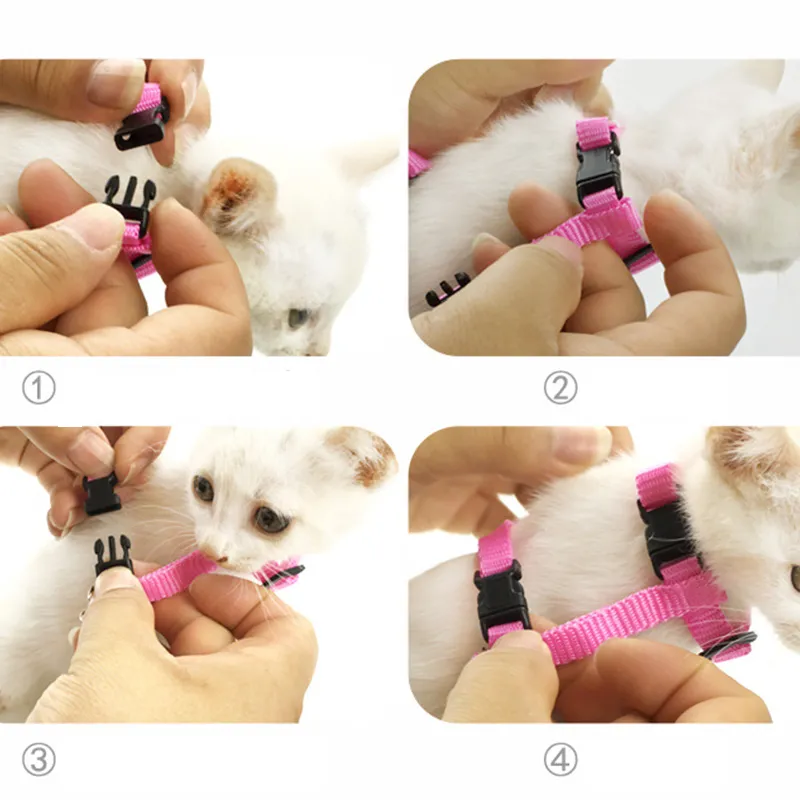 ①

②

③

④