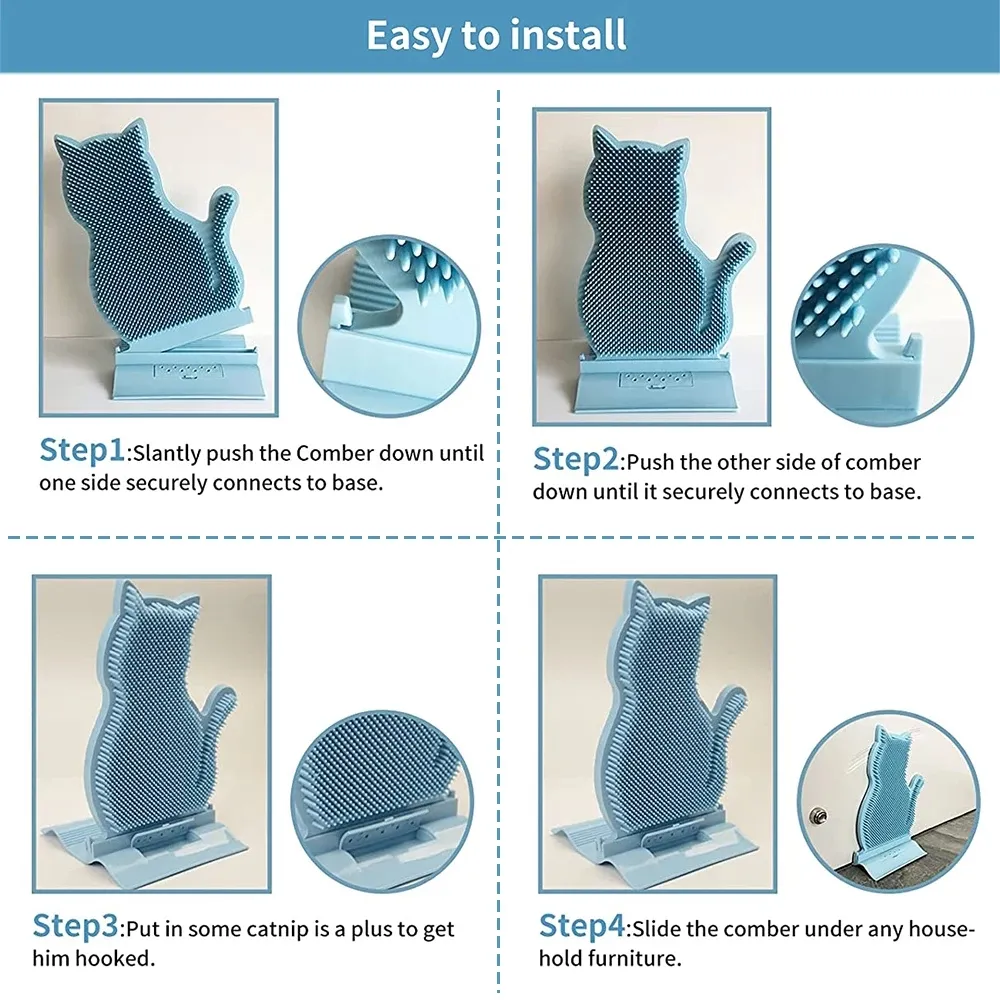 Easy to install

Step1:Slantly push the Comber down until one side securely connects to base.

Step2:Push the other side of comber down until it securely connects to base.

Step3:Put in some catnip is a plus to get him hooked.

Step4:Slide the comber under any household furniture.