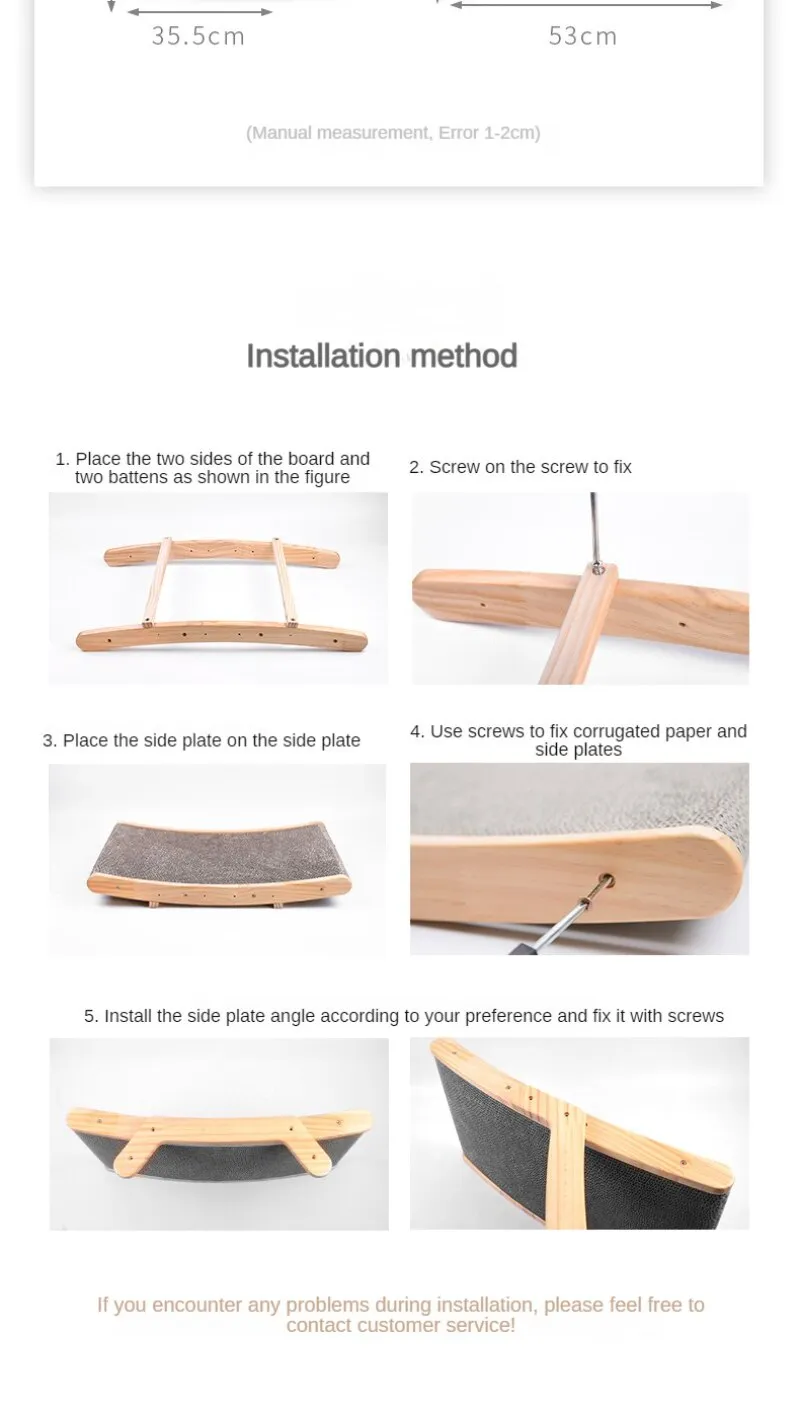 35.5cm

53cm

(Manual measurement, Error 1-2cm)

Installation method

1. Place the two sides of the board and two battens as shown in the figure

2. Screw on the screw to fix

3. Place the side plate on the side plate

4. Use screws to fix corrugated paper and side plates

5. Install the side plate angle according to your preference and fix it with screws

If you encounter any problems during installation, please feel free to contact customer service!