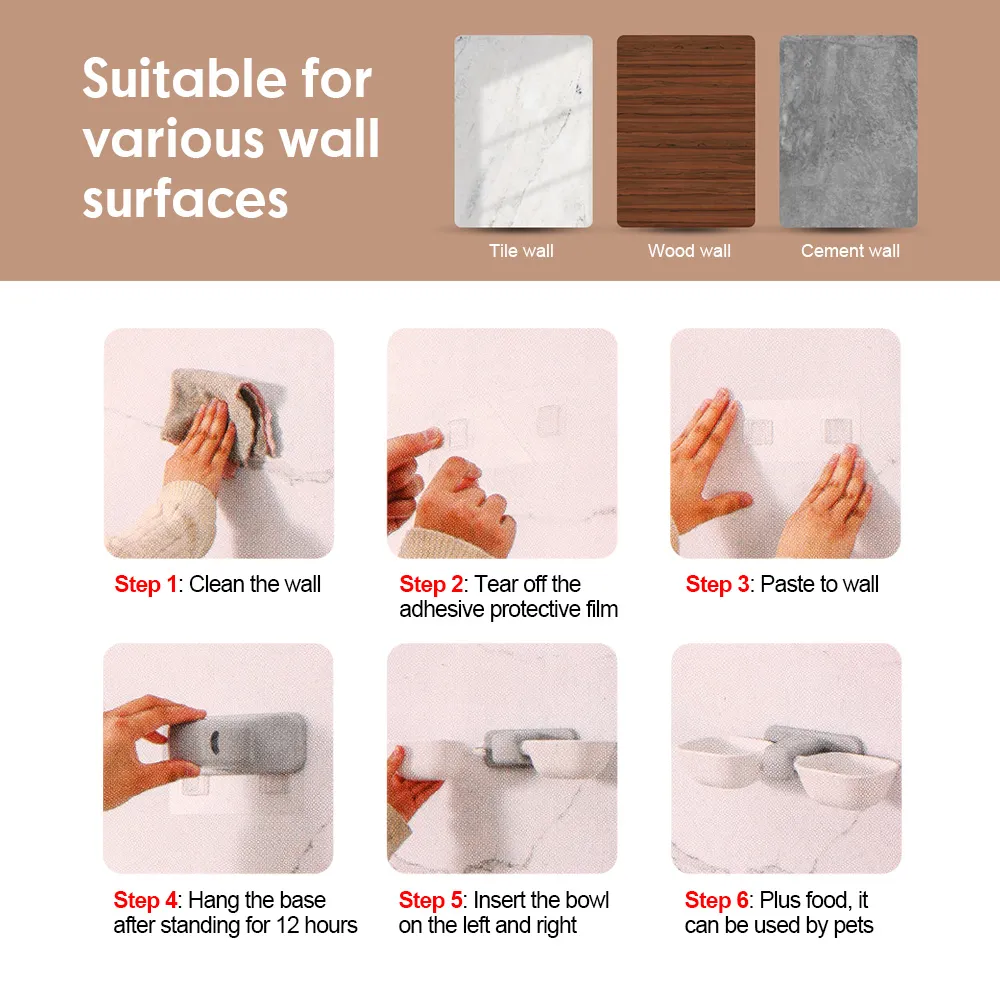 Suitable for various wall surfaces

Tile wall

Wood wall

Cement wall

Step 1: Clean the wall

Step 2: Tear off the adhesive protective film

Step 3: Paste to wall

Step 4: Hang the base after standing for 12 hours

Step 5: Insert the bowl on the left and right

Step 6: Plus food, it can be used by pets