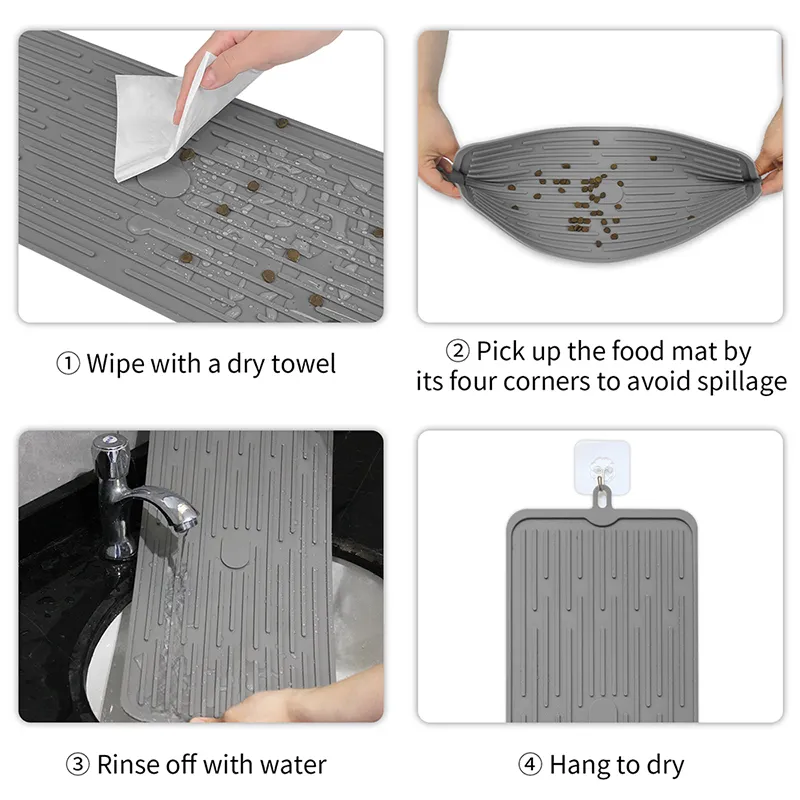 ① Wipe with a dry towel

② Pick up the food mat by its four corners to avoid spillage

③ Rinse off with water

④ Hang to dry