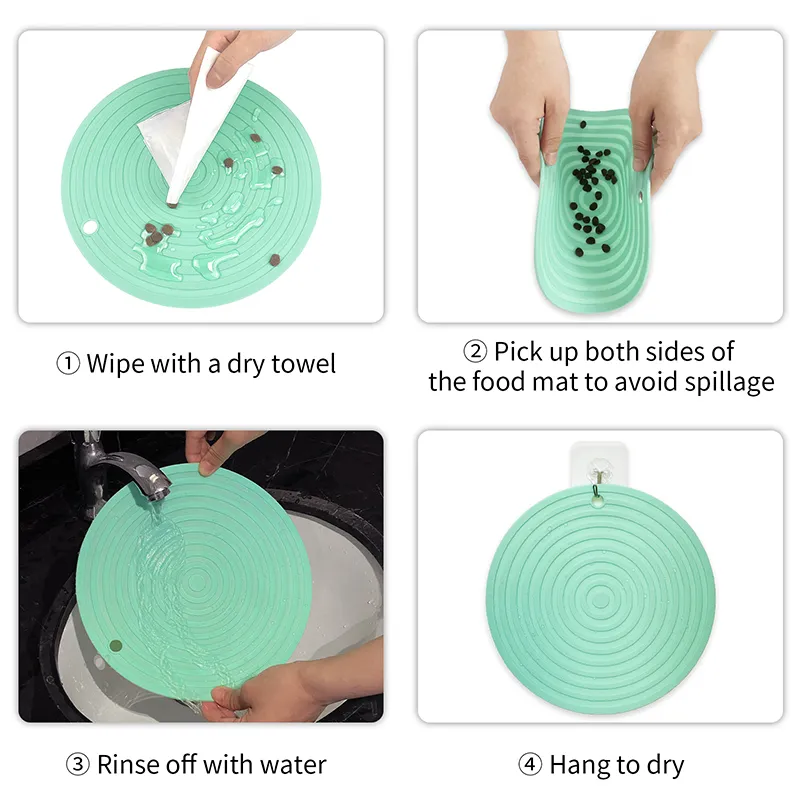 ① Wipe with a dry towel

② Pick up both sides of the food mat to avoid spillage

③ Rinse off with water

④ Hang to dry